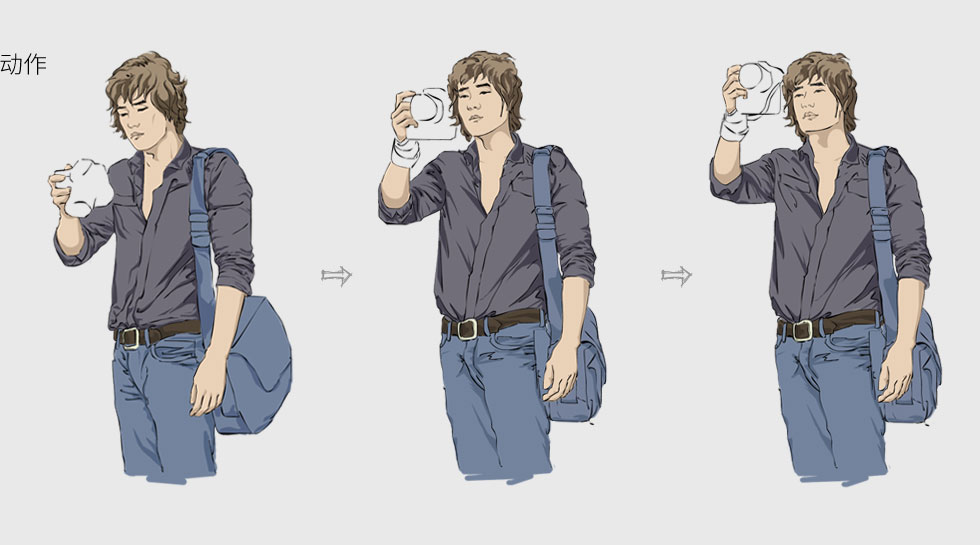 动作